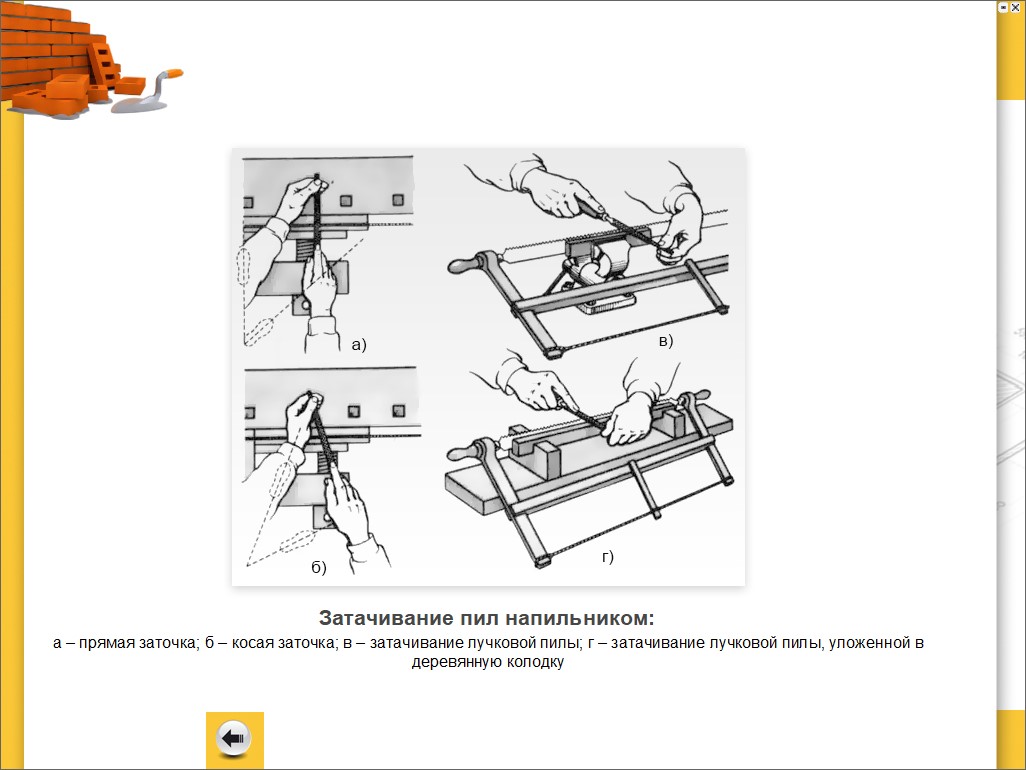 а)

в)

б)

г)

Затачивание пил напильником:

а – прямая заточка; б – косая заточка; в – затачивание пучковой пилы; г – затачивание лучковой пилы, уложенной в деревянную колодку