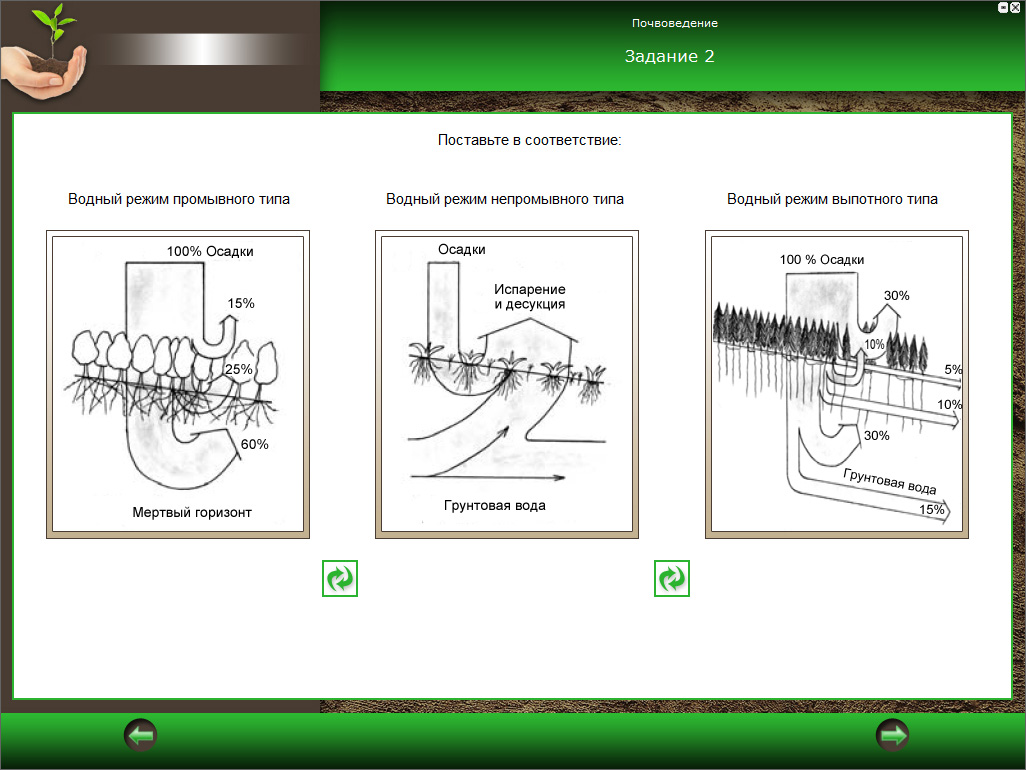 Почвоведение

Задание 2

Поставьте в соответствие:

Водный режим промывного типа

100% Осадки
15%
25%
60%
Мертвый горизонт

Водный режим непромывного типа

Осадки
Испарение и десукция
Грунтовая вода

Водный режим выпотного типа

100 % Осадки
30%
10%
5%
10%
30%
Грунтовая вода
15%