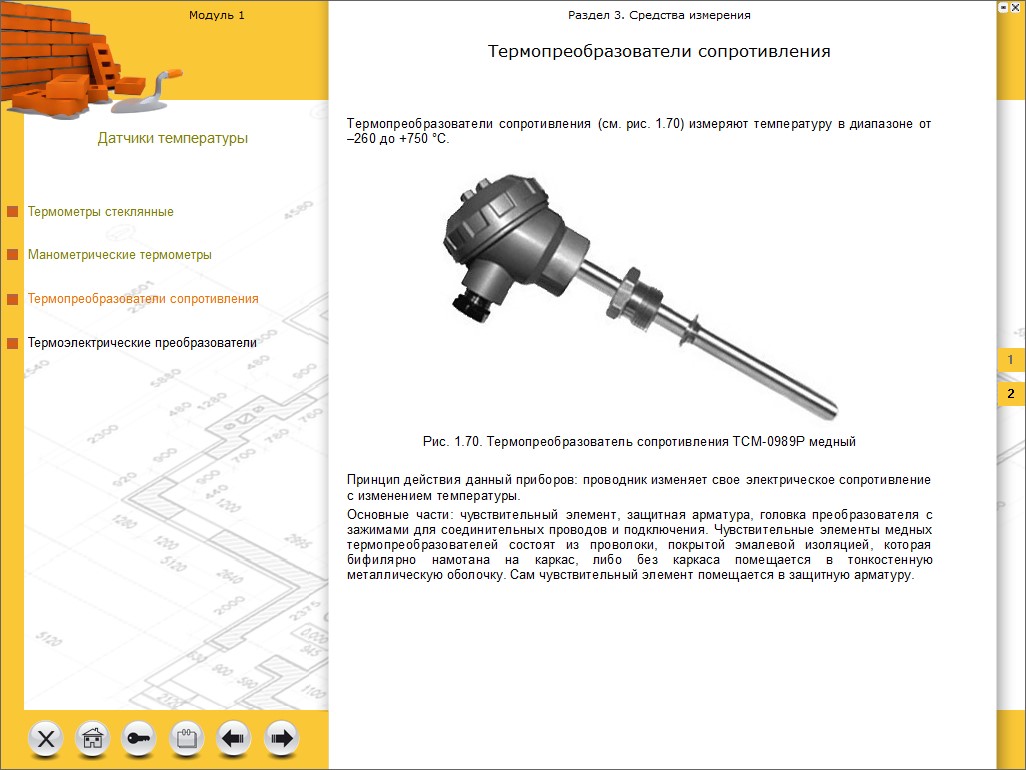 Модуль 1

Датчики температуры

Термометры стеклянные

Манометрические термометры

Термопреобразователи сопротивления

Термоэлектрические преобразователи

Раздел 3. Средства измерения

Термопреобразователи сопротивления

Термопреобразователи сопротивления (см. рис. 1.70) измеряют температуру в диапазоне от –260 до +750 °С.

Рис. 1.70. Термопреобразователь сопротивления ТСМ-0989Р медный

Принцип действия данный приборов: проводник изменяет свое электрическое сопротивление с изменением температуры.

Основные части: чувствительный элемент, защитная арматура, головка преобразователя с зажимами для соединительных проводов и подключения. Чувствительные элементы медных термопреобразователей состоят из проволоки, покрытой эмалевой изоляцией, которая бифилярно намотана на каркас, либо без каркаса помещается в тонкостенную металлическую оболочку. Сам чувствительный элемент помещается в защитную арматуру.

1

2