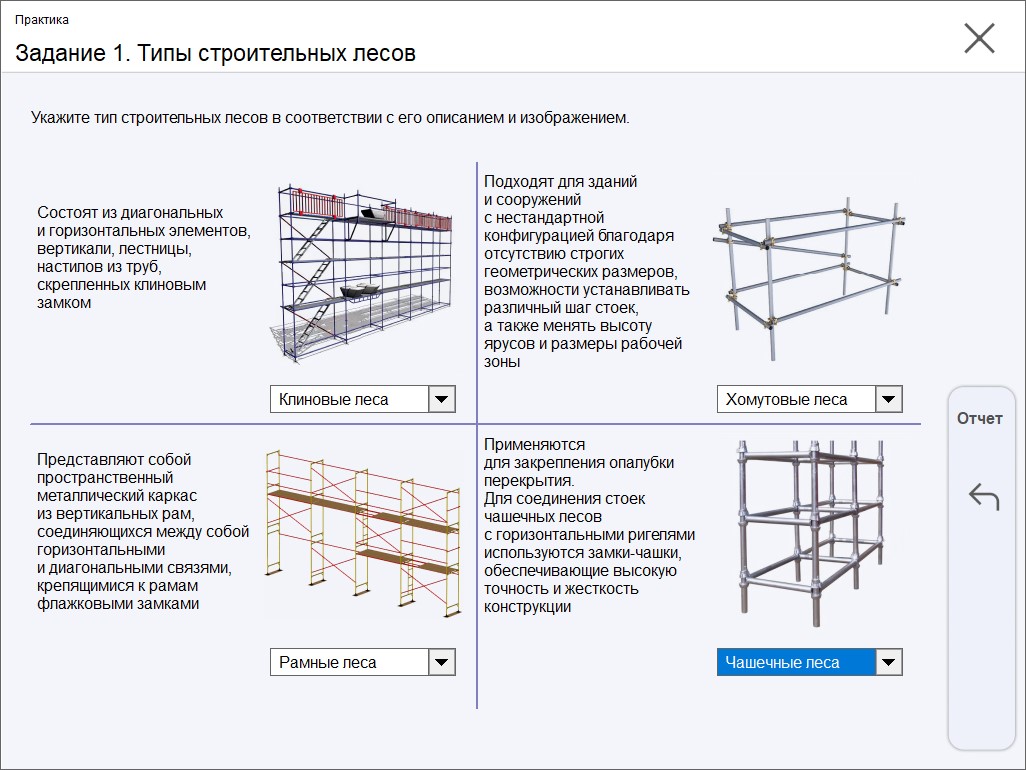 Практика

Задание 1. Типы строительных лесов

Укажите тип строительных лесов в соответствии с его описанием и изображением.

Состоят из диагональных и горизонтальных элементов, вертикали, лестницы, настилов из труб, скрепленных клиновым замком

Клиновые леса

Подходят для зданий и сооружений с нестандартной конфигурацией благодаря отсутствию строгих геометрических размеров, возможности устанавливать различный шаг стоек, а также менять высоту ярусов и размеры рабочей зоны

Хомутовые леса

Представляют собой пространственный металлический каркас из вертикальных рам, соединяющихся между собой горизонтальными и диагональными связями, крепящимися к рамам флажковыми замками

Рамные леса

Применяются для закрепления опалубки перекрытия. Для соединения стоек чашечных лесов с горизонтальными ригелями используются замки-чашки, обеспечивающие высокую точность и жесткость конструкции

Чашечные леса

Отчет