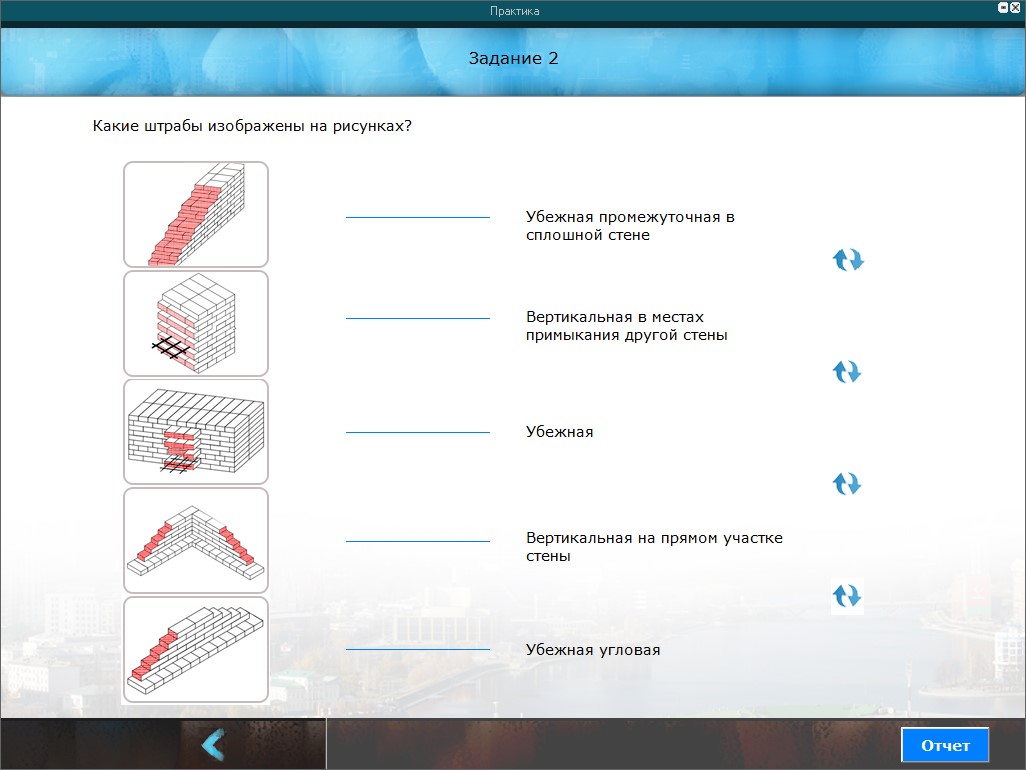 Практика

Задание 2

Какие штрабы изображены на рисунках?

Убежная промежуточная в сплошной стене

Вертикальная в местах примыкания другой стены

Убежная

Вертикальная на прямом участке стены

Убежная угловая

Отчет