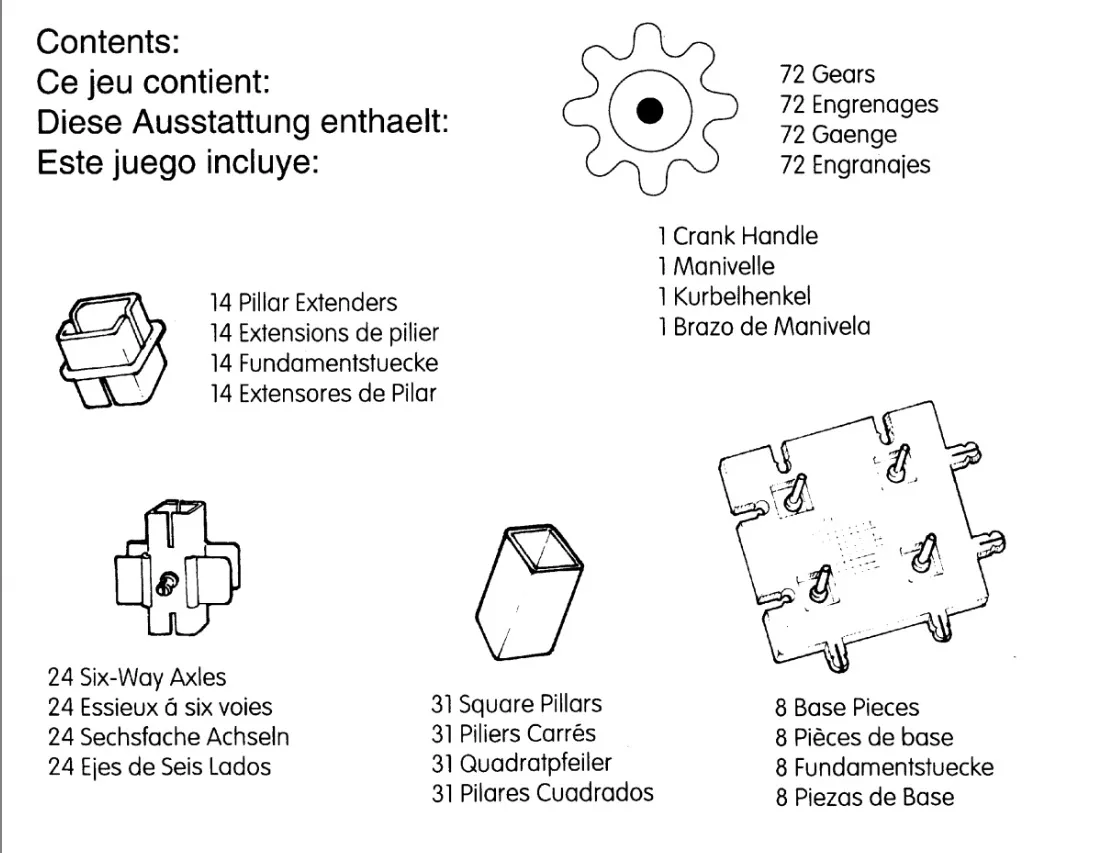 Contents:
Ce jeu contient:
Diese Ausstattung enthaelt:
Este juego incluye:

72 Gears
72 Engrenages
72 Gaenge
72 Engranajes

1 Crank Handle
1 Manivelle
1 Kurbelhenkel
1 Brazo de Manivela

14 Pillar Extenders
14 Extensions de pilier
14 Fundamentstuecke
14 Extensores de Pilar

24 Six-Way Axles
24 Essieux á six voies
24 Sechsfache Achseln
24 Ejes de Seis Lados

31 Square Pillars
31 Piliers Carrés
31 Quadratpfeiler
31 Pilares Cuadrados

8 Base Pieces
8 Pièces de base
8 Fundamentstuecke
8 Piezas de Base