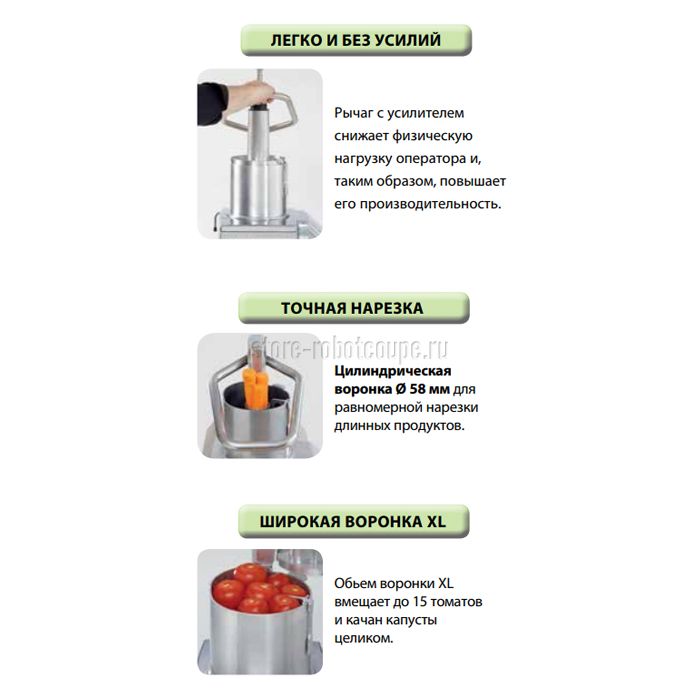 ЛЕГКО И БЕЗ УСИЛИЙ

Рычаг с усилителем снижает физическую нагрузку оператора и, таким образом, повышает его производительность.

ТОЧНАЯ НАРЕЗКА

store-robotcoupe.ru

Цилиндрическая воронка Ø 58 мм для равномерной нарезки длинных продуктов.

ШИРОКАЯ ВОРОНКА XL

Обьем воронки XL вмещает до 15 томатов и качан капусты целиком.