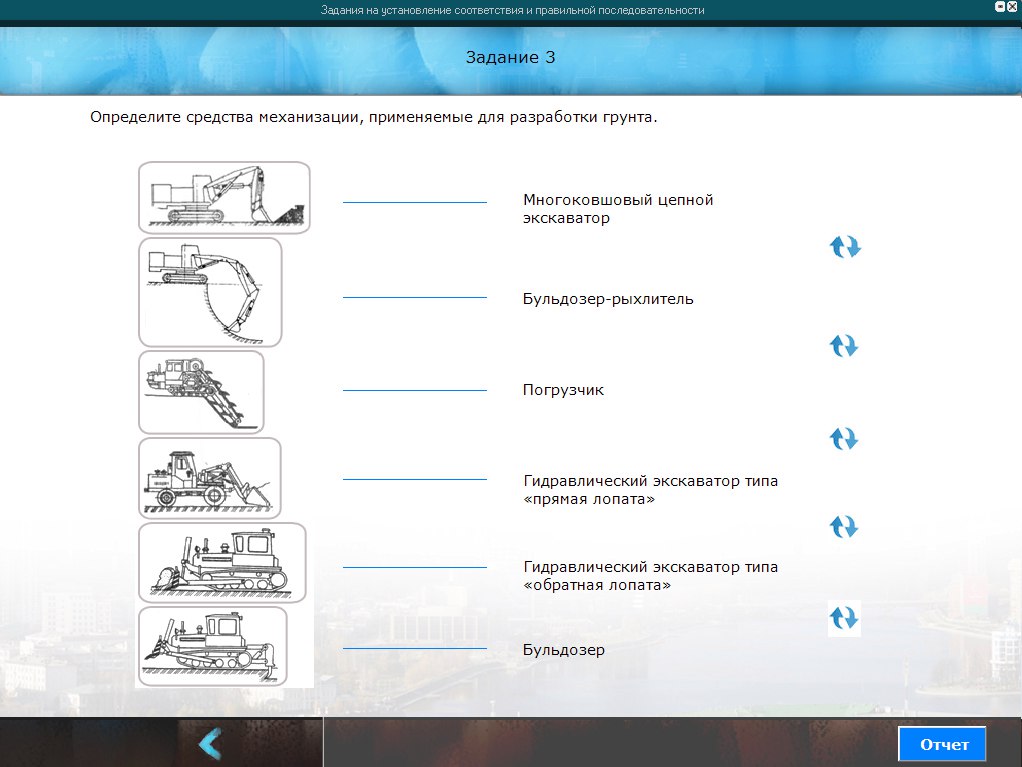 Задания на установление соответствия и правильной последовательности

Задание 3

Определите средства механизации, применяемые для разработки грунта.

Многоковшовый цепной экскаватор

Бульдозер-рыхлитель

Погрузчик

Гидравлический экскаватор типа «прямая лопата»

Гидравлический экскаватор типа «обратная лопата»

Бульдозер

Отчет